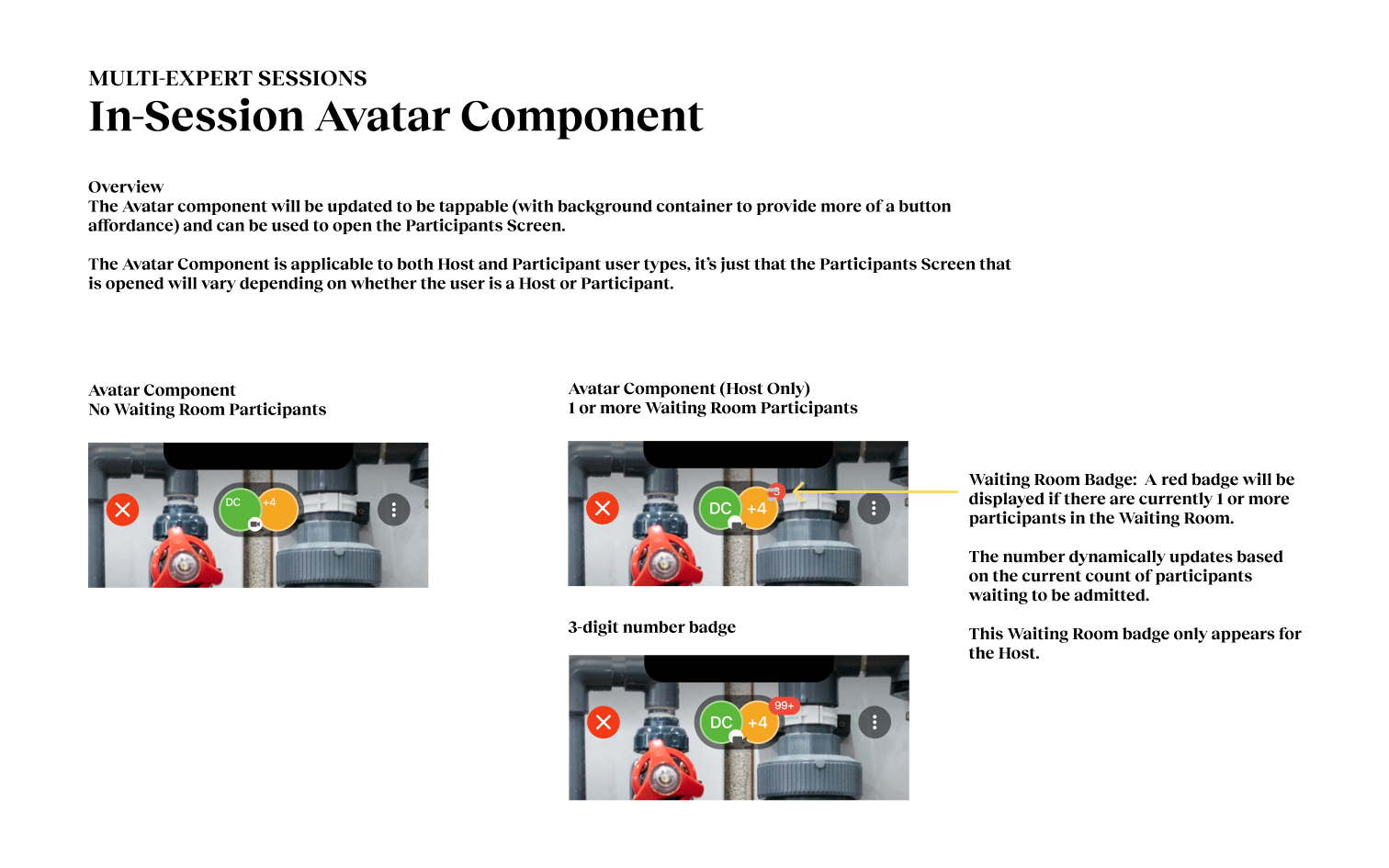 MULTI-EXPERT SESSIONS
In-Session Avatar Component

Overview
The Avatar component will be updated to be tappable (with background container to provide more of a button affordance) and can be used to open the Participants Screen.

The Avatar Component is applicable to both Host and Participant user types, it's just that the Participants Screen that is opened will vary depending on whether the user is a Host or Participant.

Avatar Component
No Waiting Room Participants

DC +4

Avatar Component (Host Only)
1 or more Waiting Room Participants

DC +4 3

Waiting Room Badge: A red badge will be displayed if there are currently 1 or more participants in the Waiting Room.

The number dynamically updates based on the current count of participants waiting to be admitted.

This Waiting Room badge only appears for the Host.

3-digit number badge

DC +4 99+